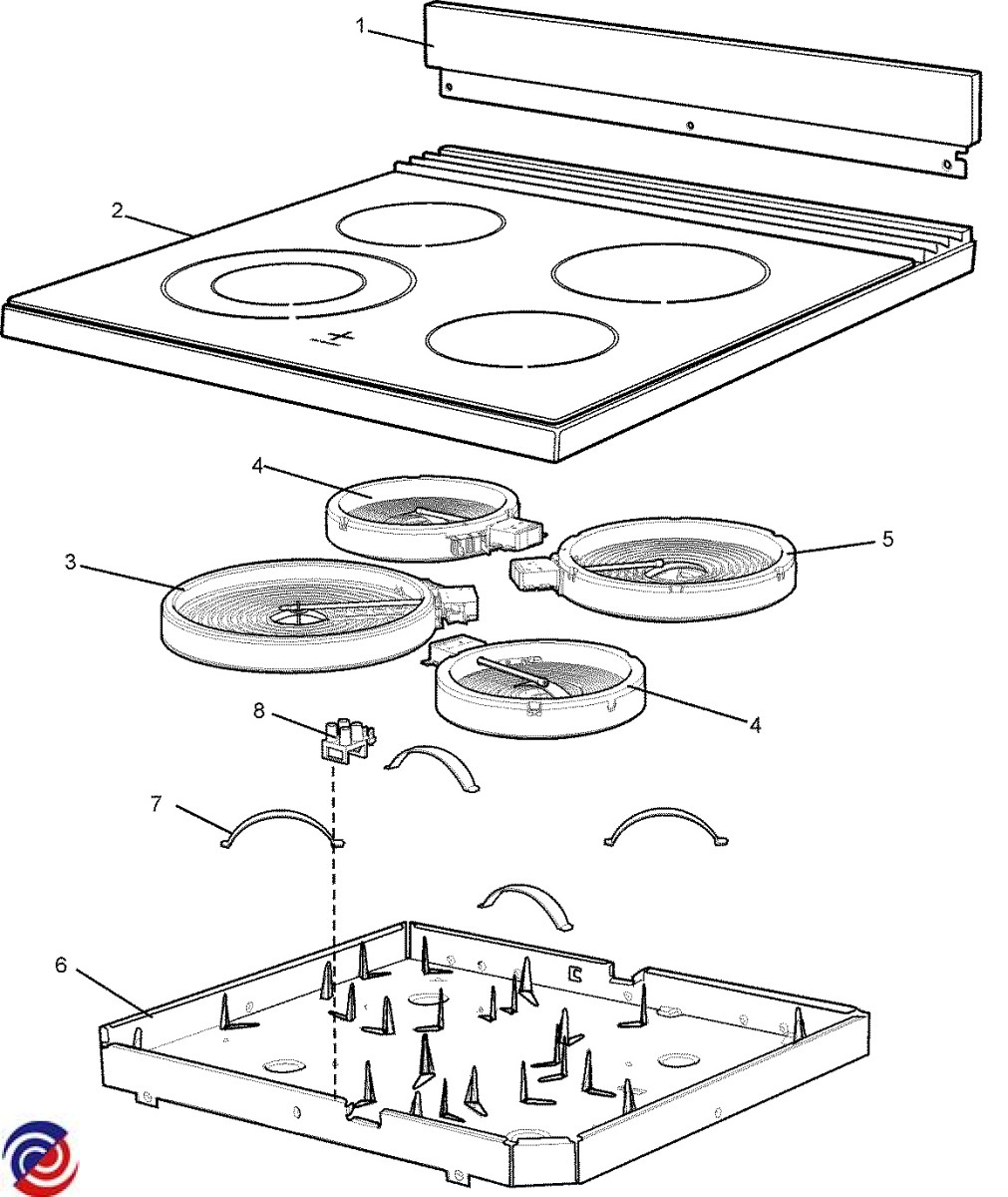 1
2
4
5
3
4
8
7
6